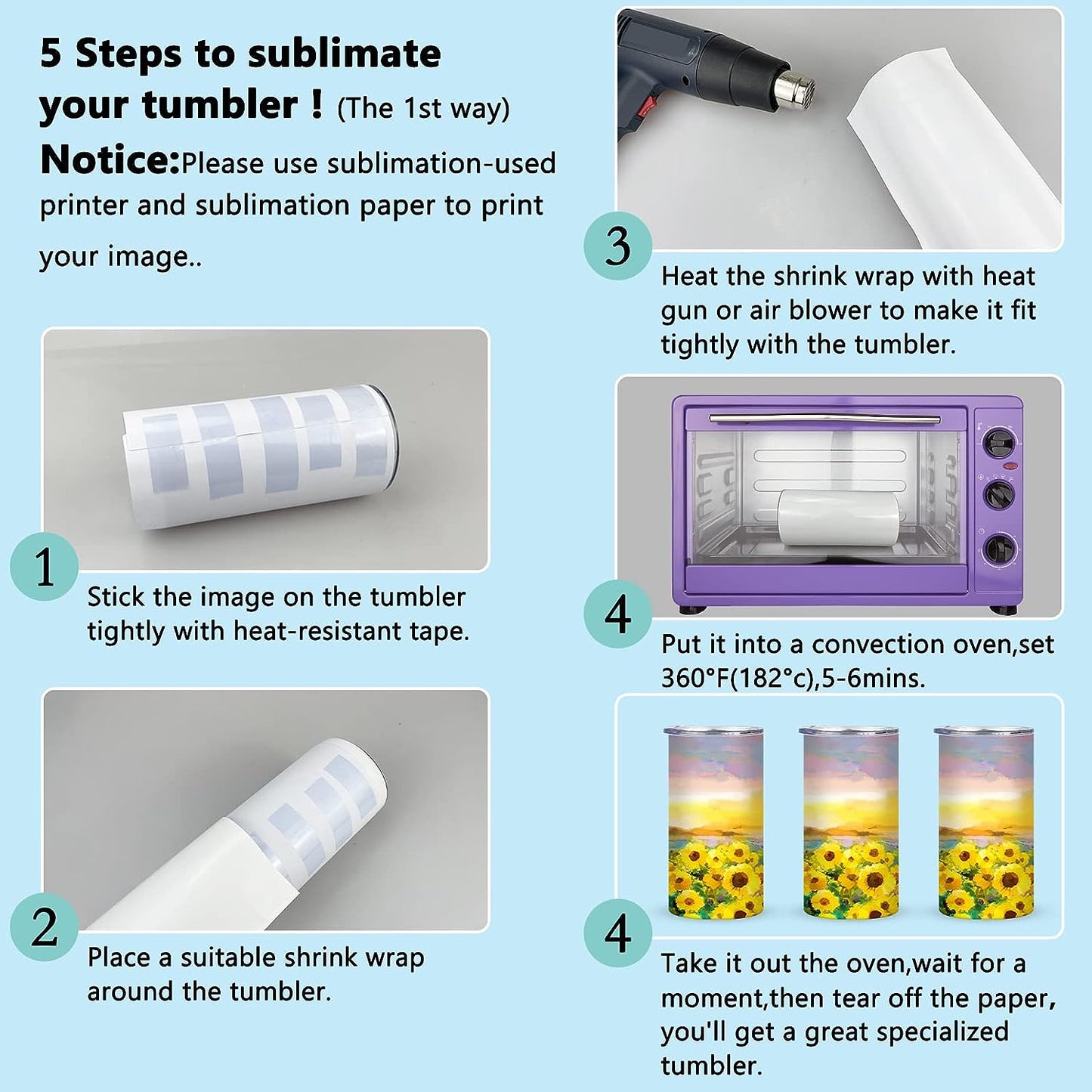 5 Steps to sublimate your tumbler ! (The 1st way)

Notice:Please use sublimation-used printer and sublimation paper to print your image..

1

Stick the image on the tumbler tightly with heat-resistant tape.

2

Place a suitable shrink wrap around the tumbler.

3

Heat the shrink wrap with heat gun or air blower to make it fit tightly with the tumbler.

4

Put it into a convection oven,set 360°F(182°c),5-6mins.

4

Take it out the oven,wait for a moment,then tear off the paper, you'll get a great specialized tumbler.